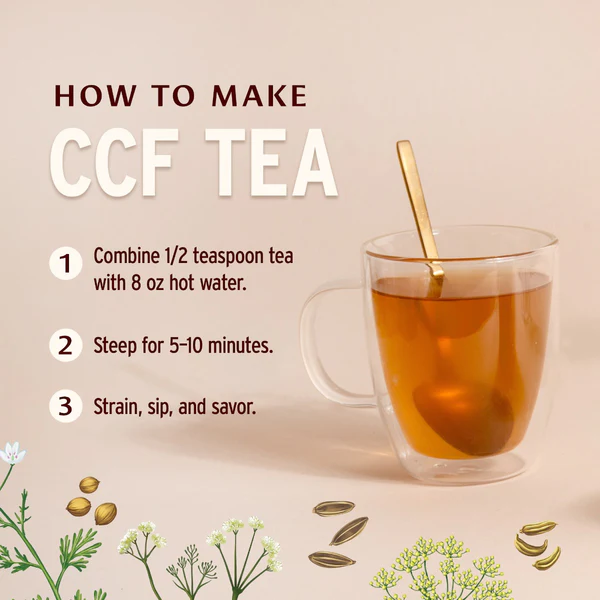 HOW TO MAKE
CCF TEA

1 Combine 1/2 teaspoon tea with 8 oz hot water.

2 Steep for 5–10 minutes.

3 Strain, sip, and savor.